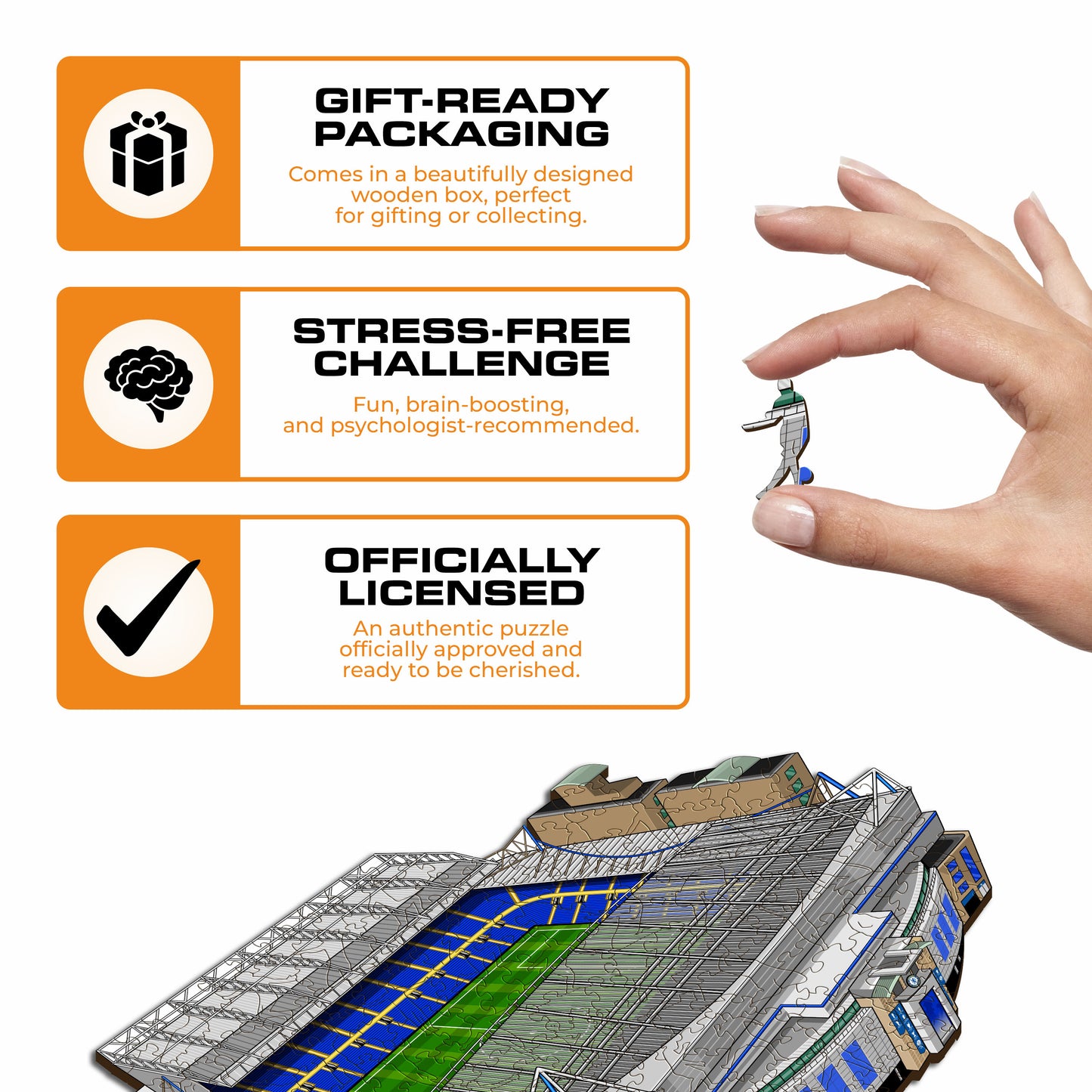 GIFT-READY PACKAGING

Comes in a beautifully designed wooden box, perfect for gifting or collecting.

STRESS-FREE CHALLENGE

Fun, brain-boosting, and psychologist-recommended.

OFFICIALLY LICENSED

An authentic puzzle officially approved and ready to be cherished.